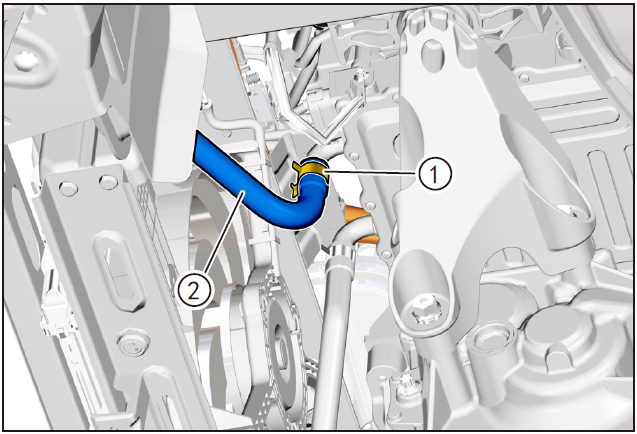 1
2