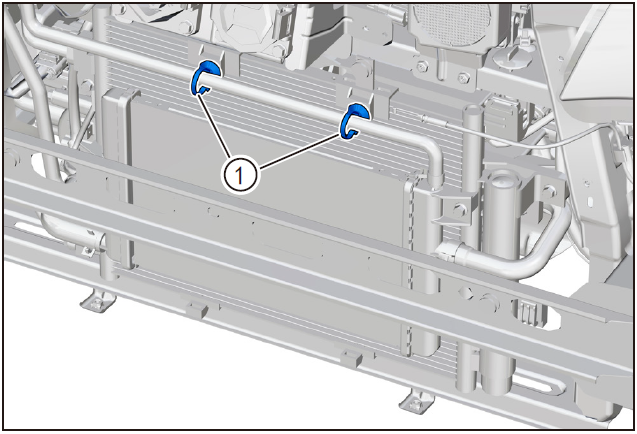 1