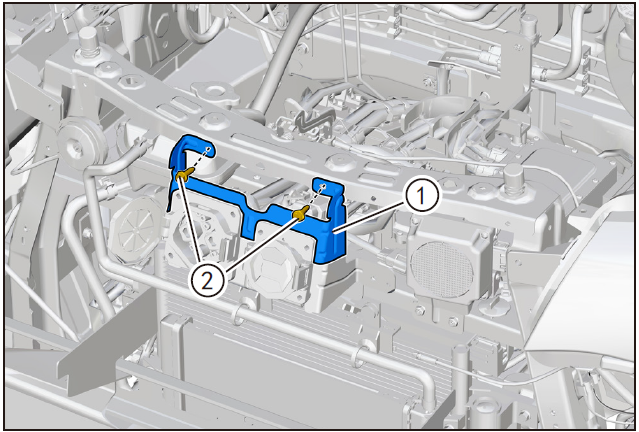 1
2