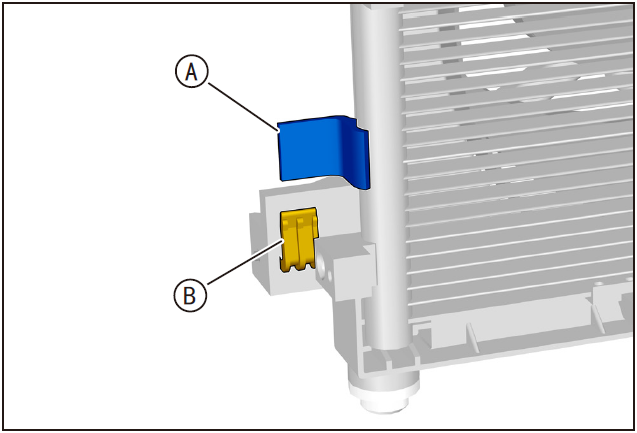 A

B