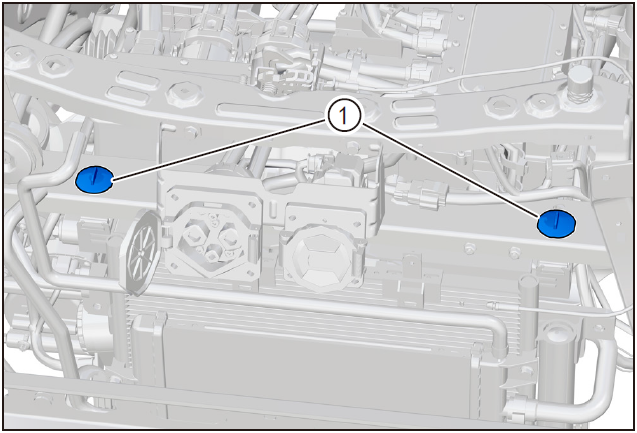 1