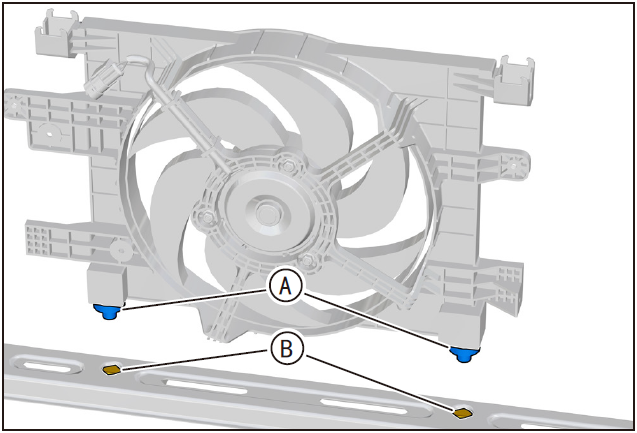 A
B