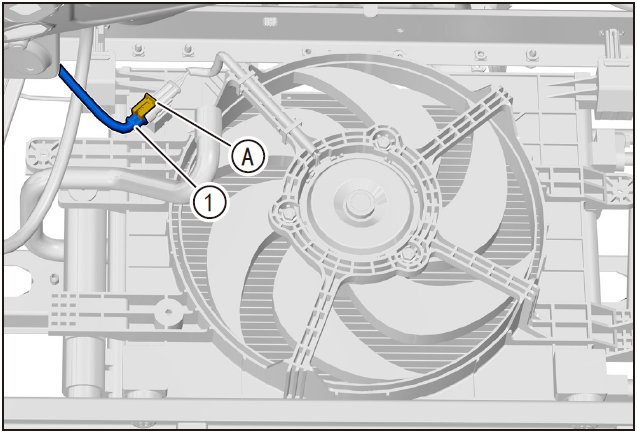 A
1