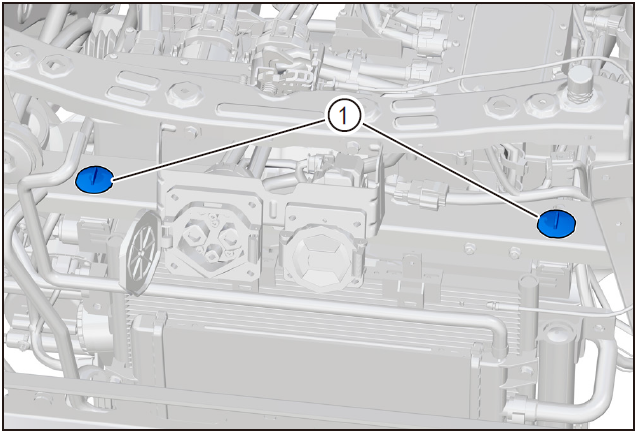 1