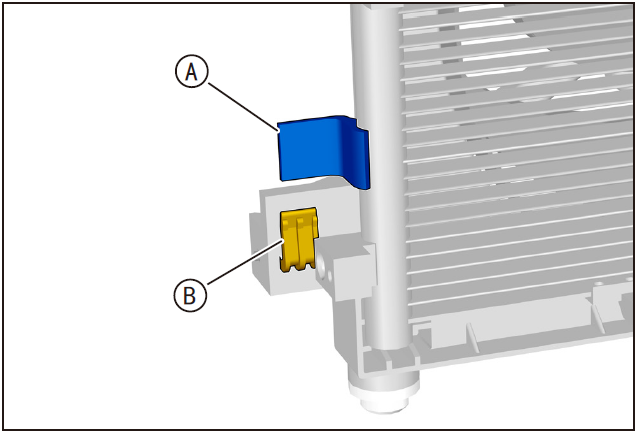 A

B