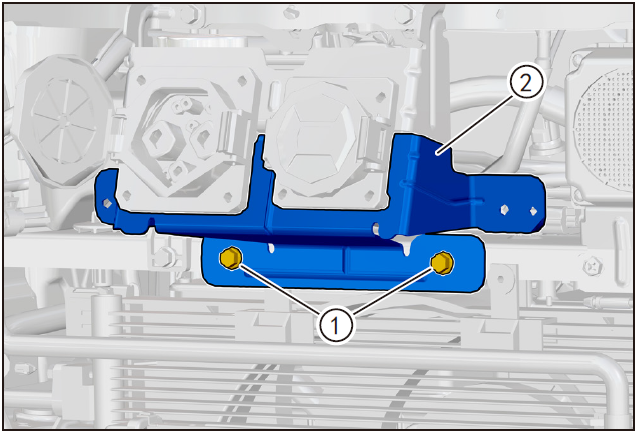 2

1