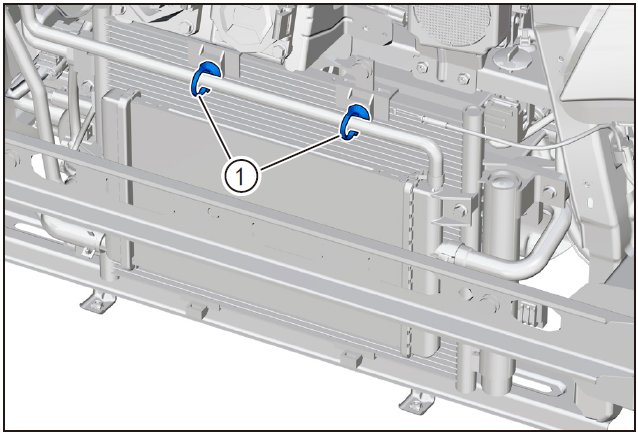 1