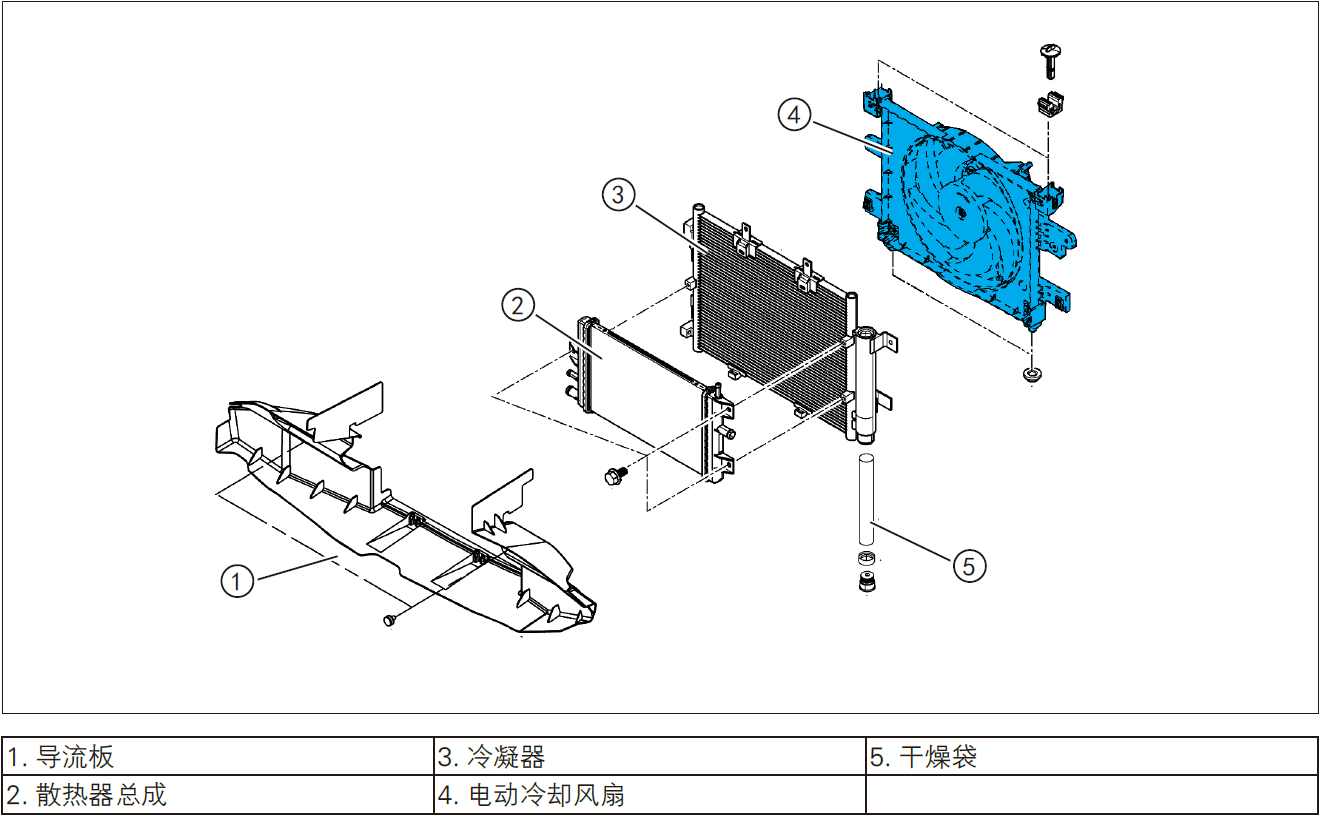 4

3

2

1

5

| 1. 导流板 | 3. 冷凝器 | 5. 干燥袋 |
|---|---|---|
| 2. 散热器总成 | 4. 电动冷却风扇 | |