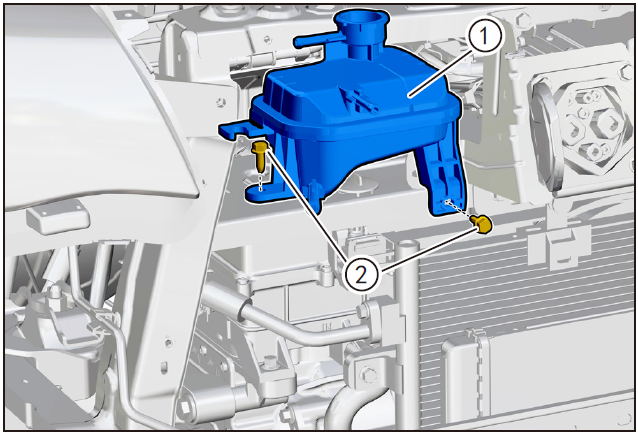 1
2