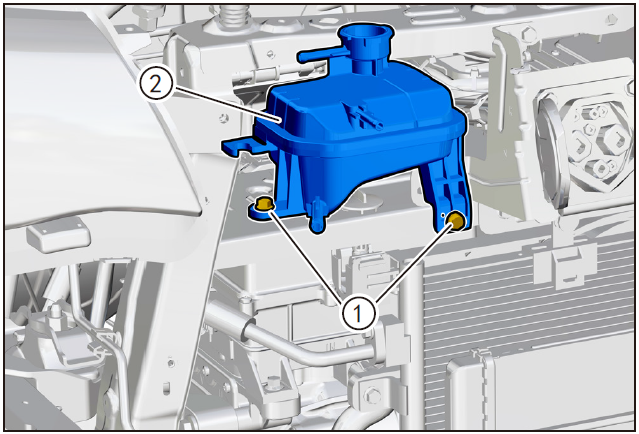 2
1