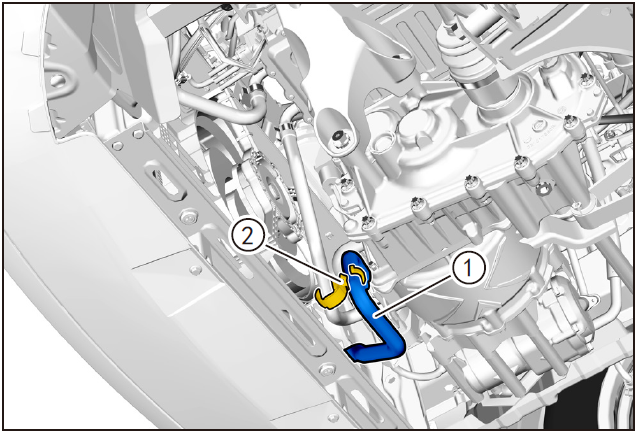 2
1