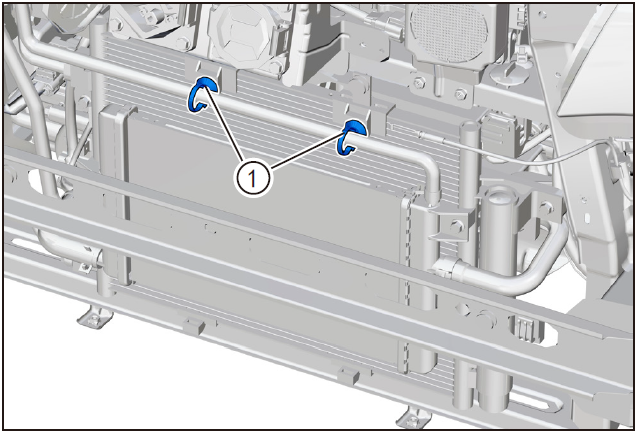 1