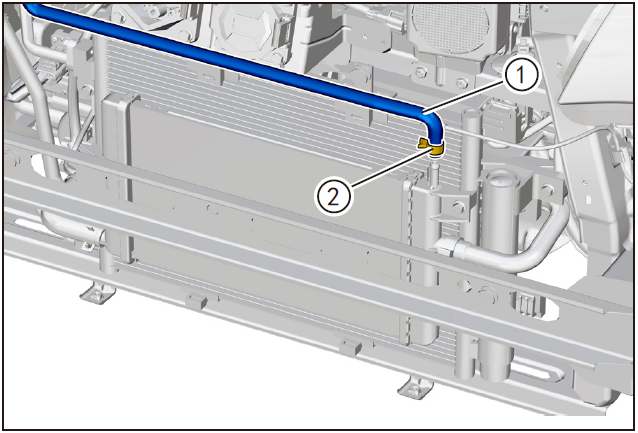 1
2