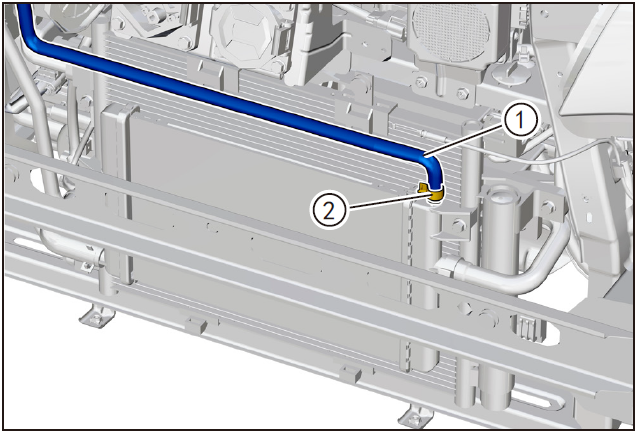 1
2