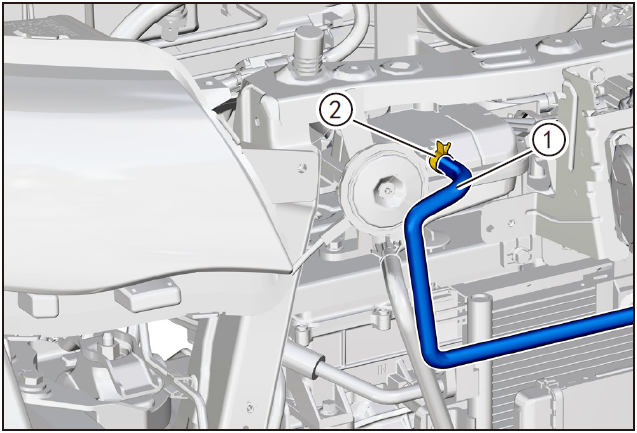 2
1