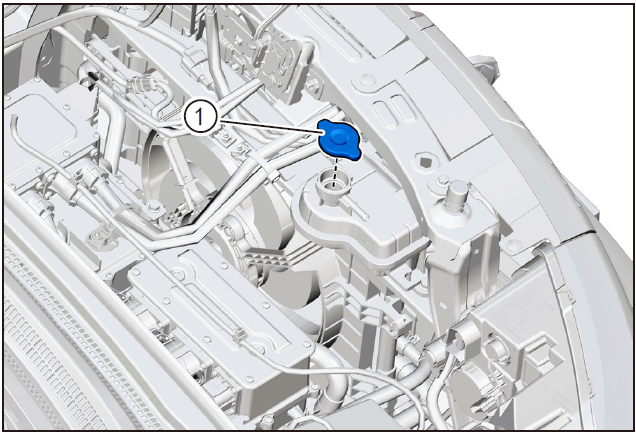 1