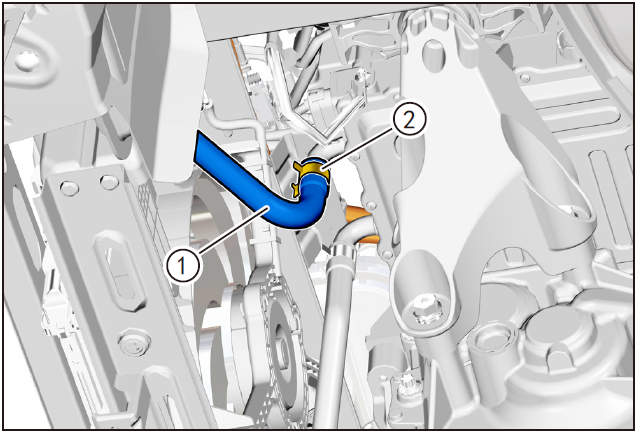 2
1