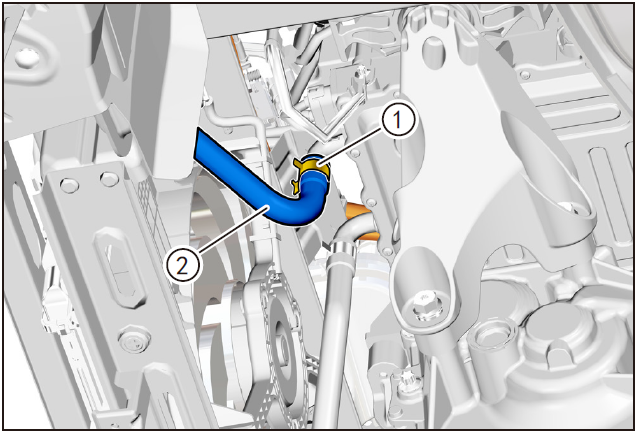 1
2