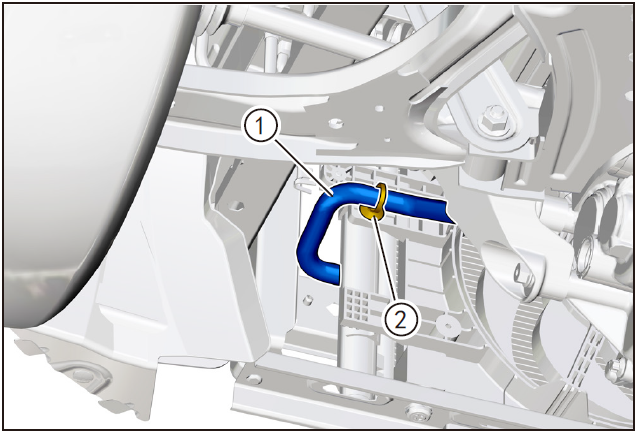 1

2