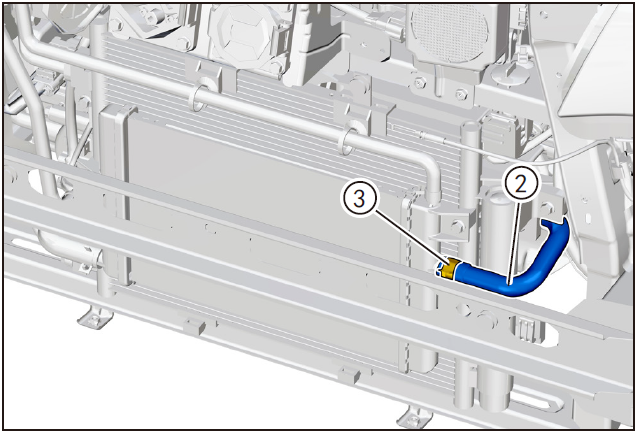 3
2