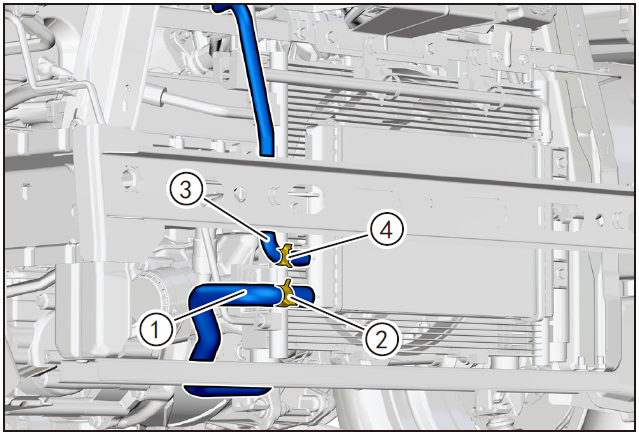 3
4
1
2