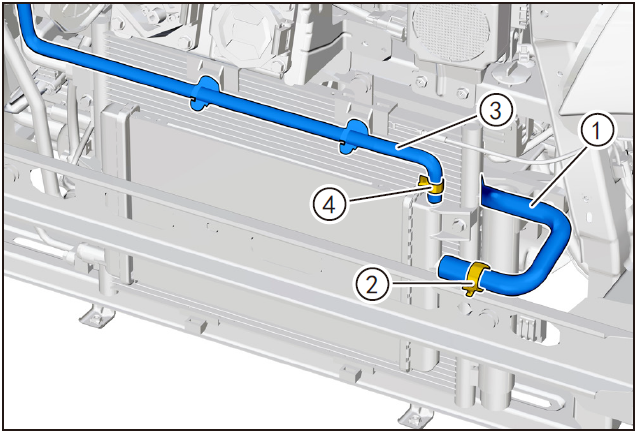 3
1
4
2