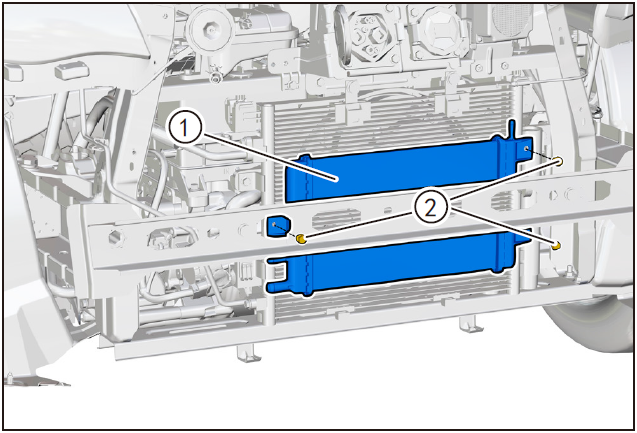 1
2