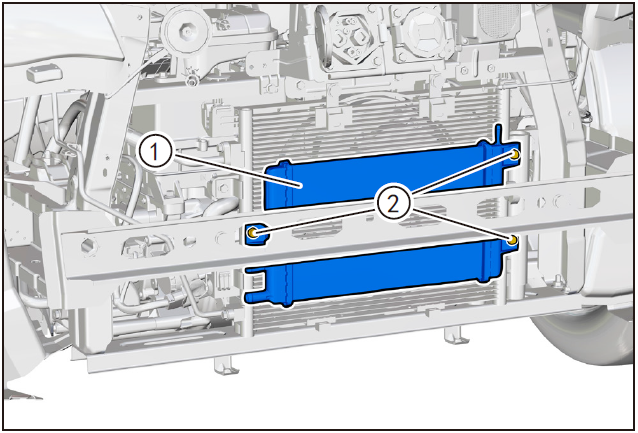 1
2