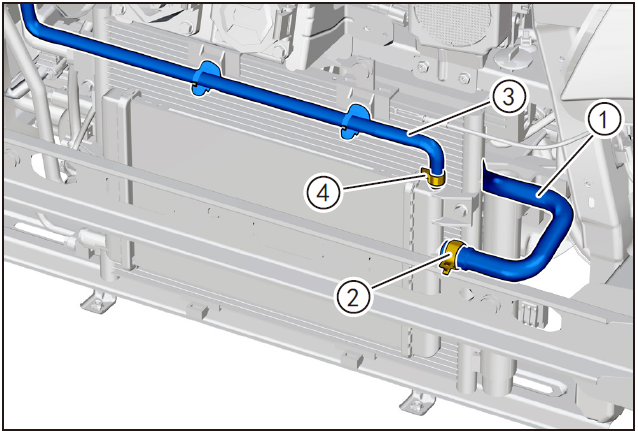 3

1

4

2