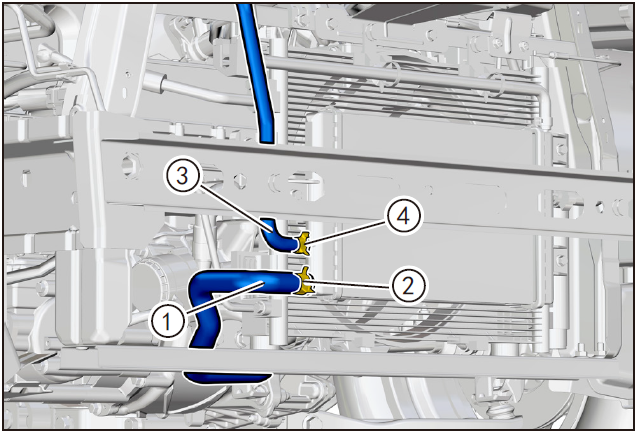 3
4
2
1