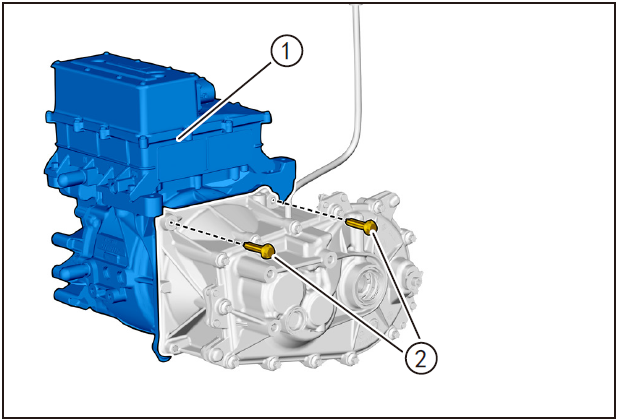 1
2