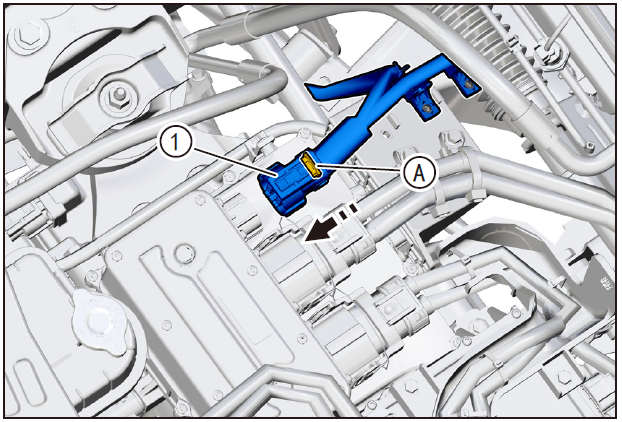 1
A