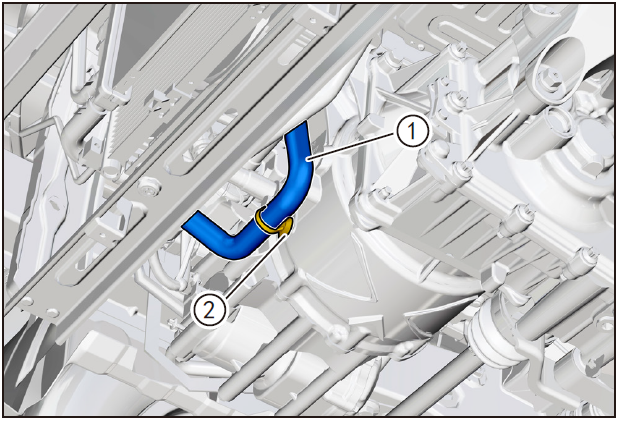 1

2