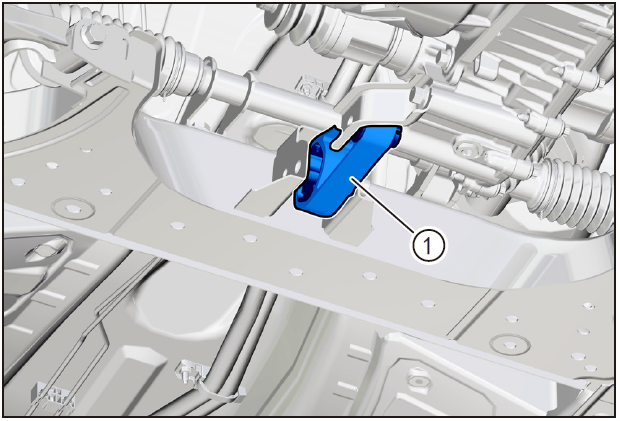 1