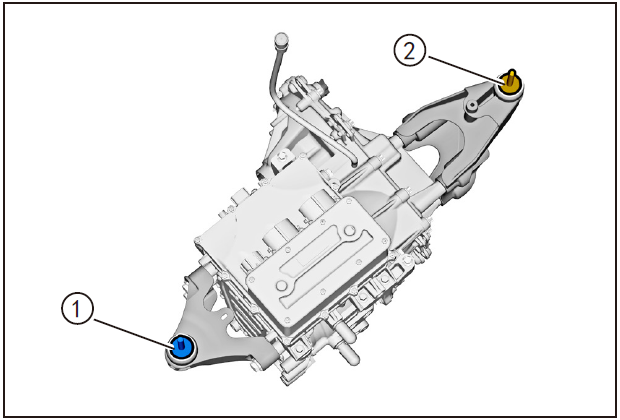 2

1