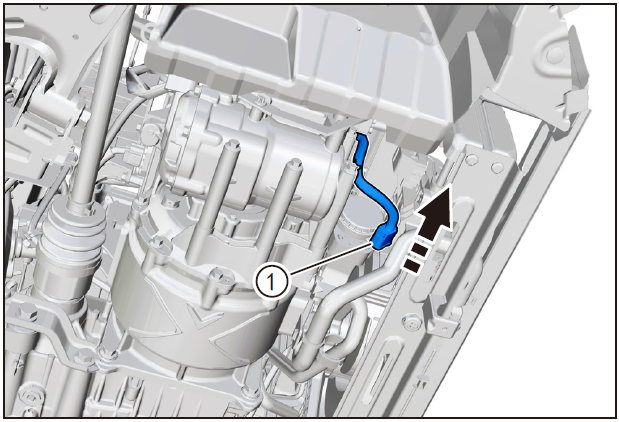 1