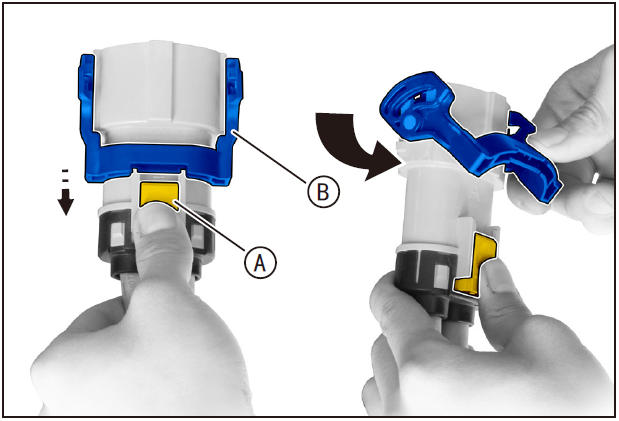 B

A