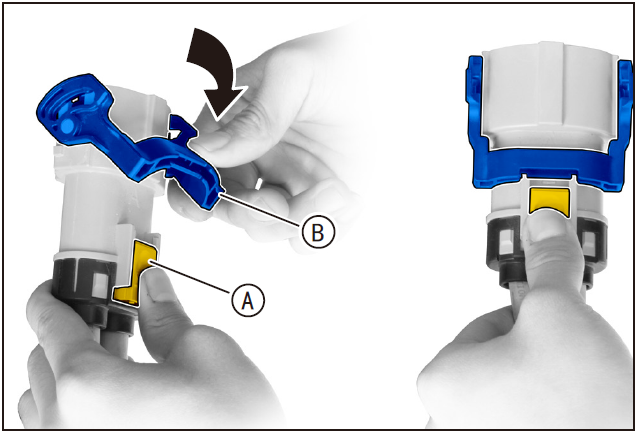 B

A