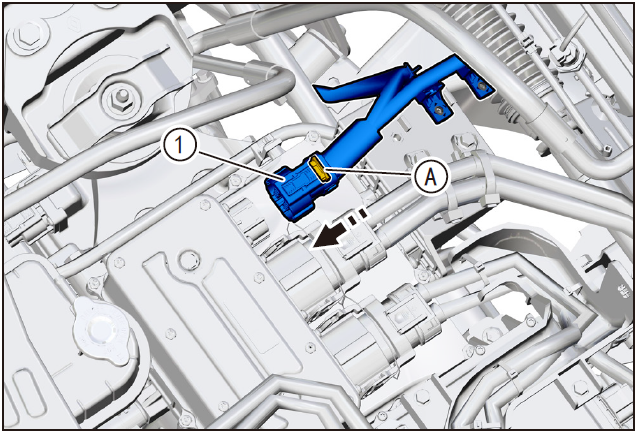 1
A