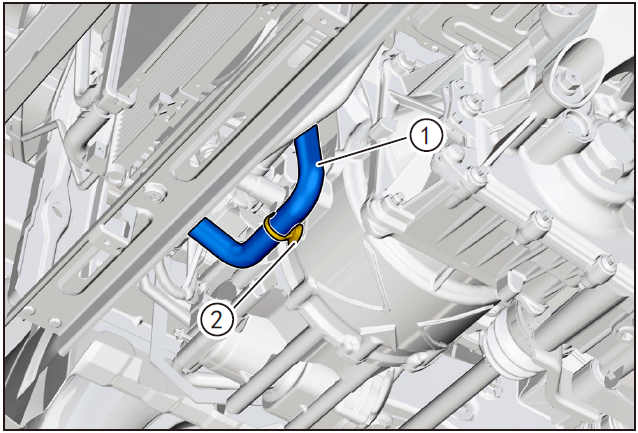 1
2