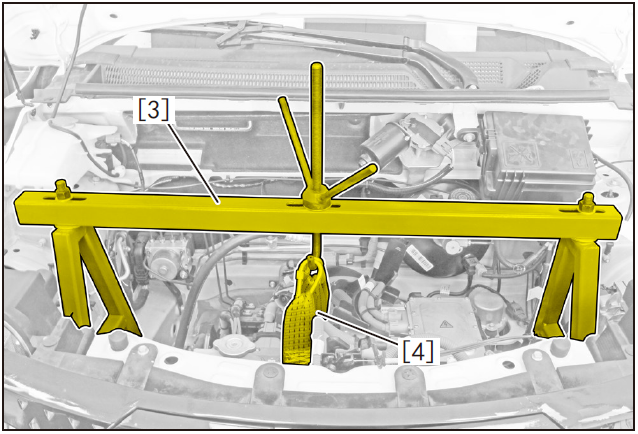 [3]

[4]