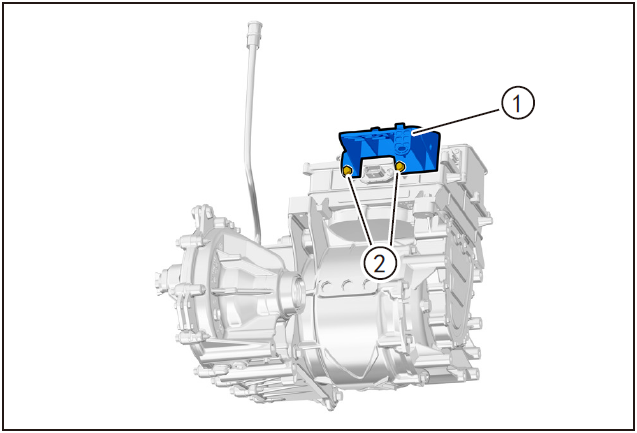 1
2