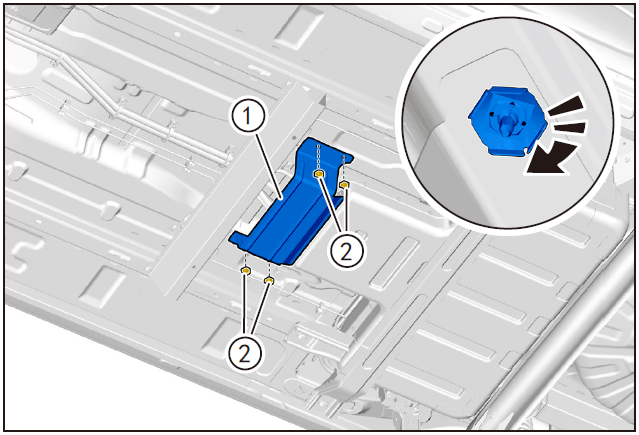 1

2

2