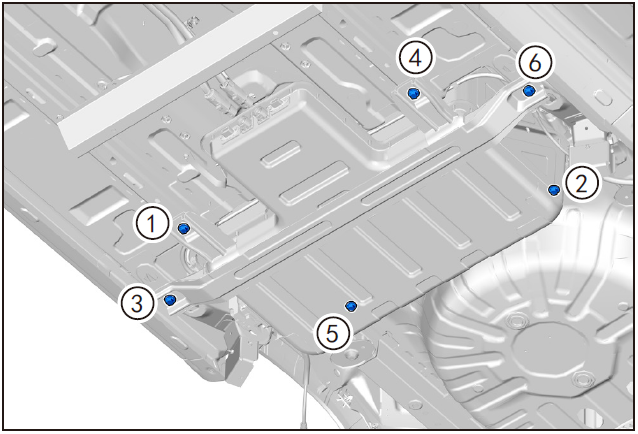 4
6
2
1
3
5