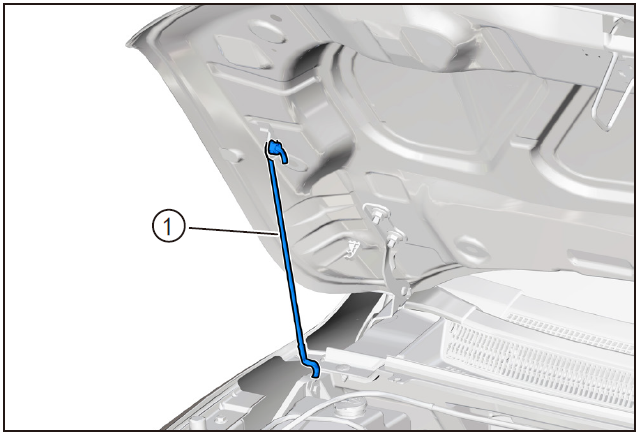 1