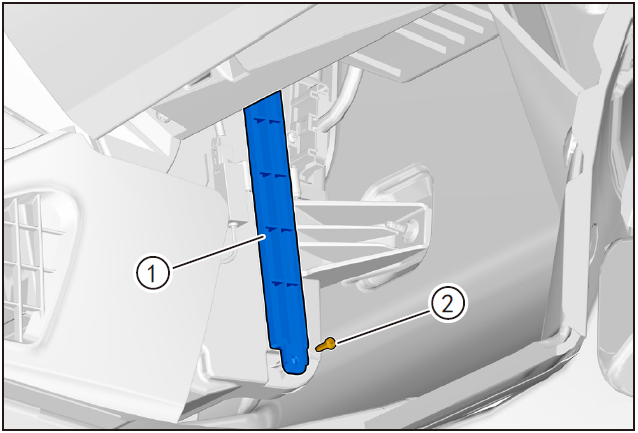 1
2