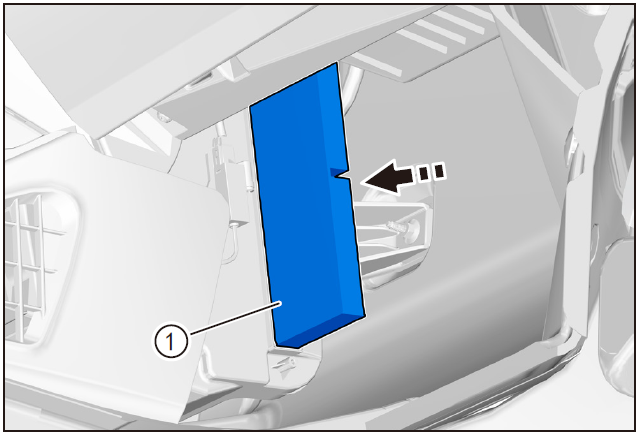 1