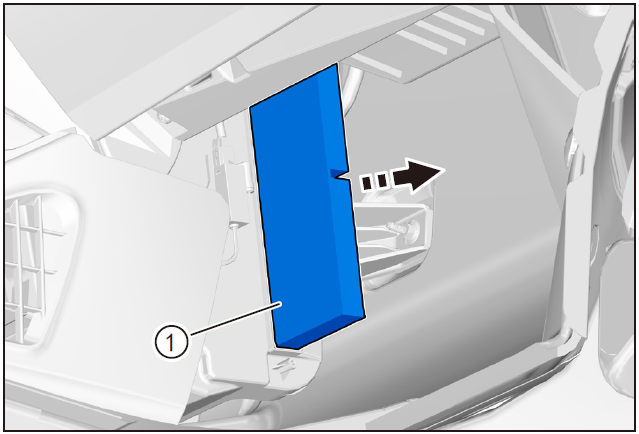 1