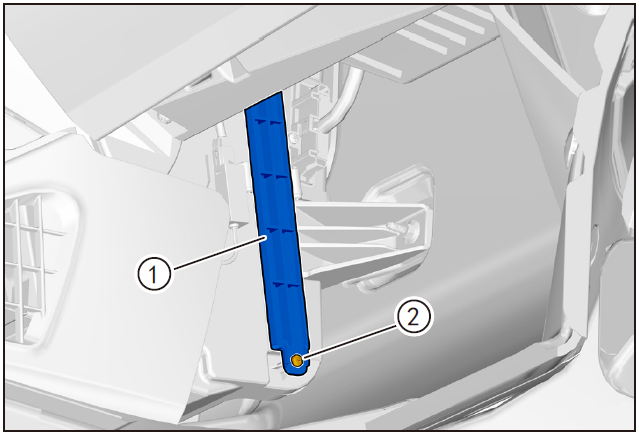 1
2