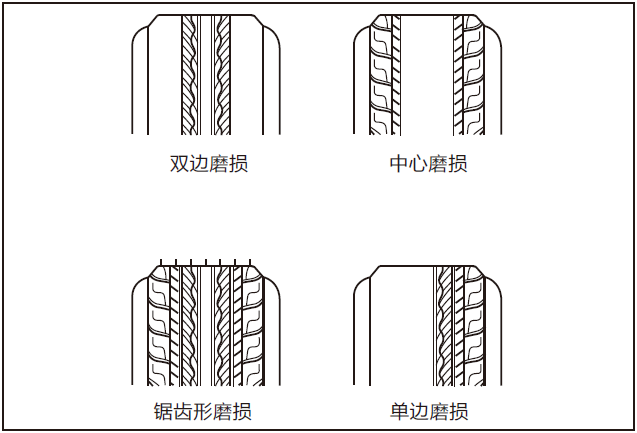 双边磨损

中心磨损

锯齿形磨损

单边磨损